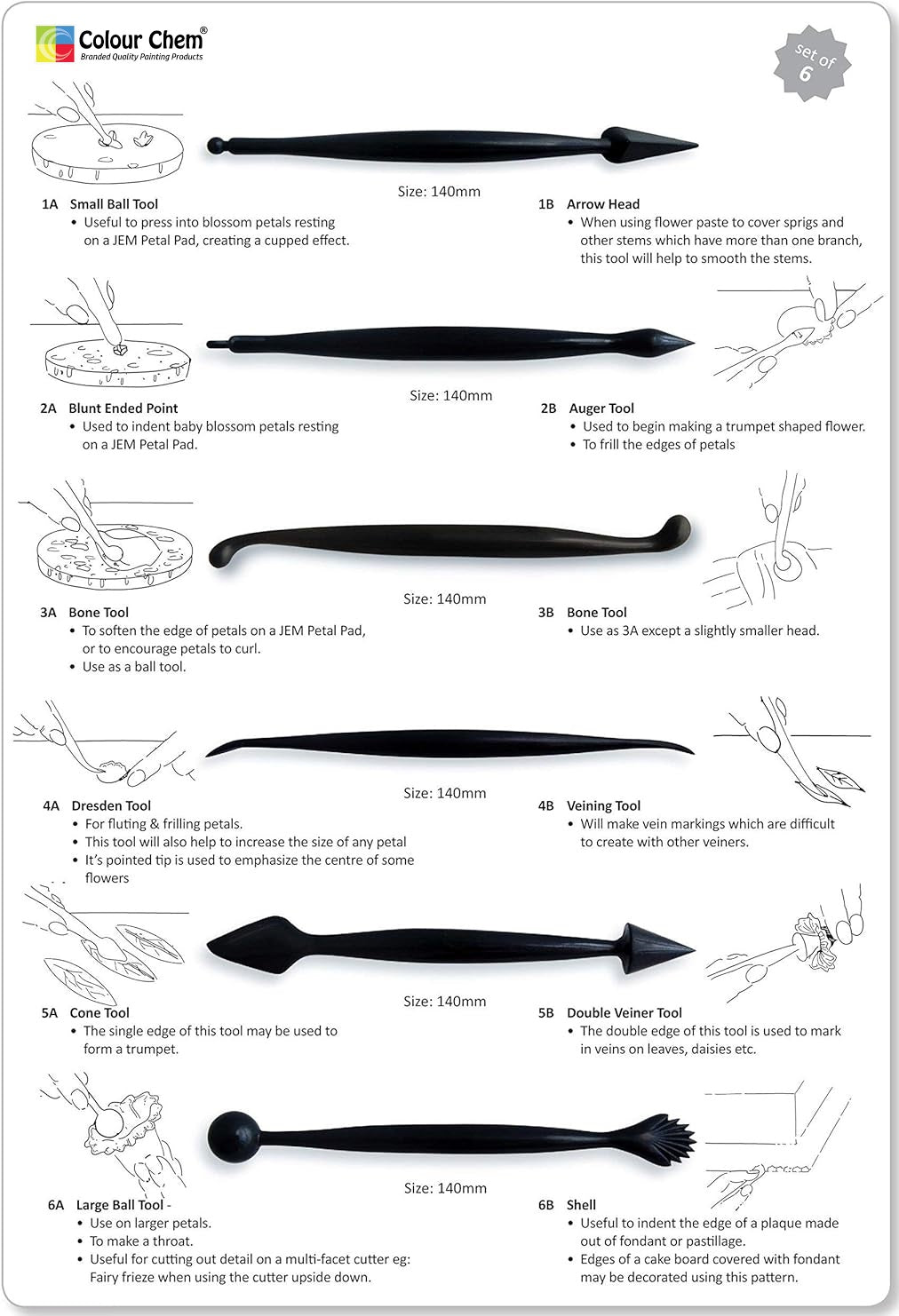 Colour Chem®
Branded Quality Painting Products

set of 6

Size: 140mm

1A Small Ball Tool
• Useful to press into blossom petals resting on a JEM Petal Pad, creating a cupped effect.

1B Arrow Head
• When using flower paste to cover sprigs and other stems which have more than one branch, this tool will help to smooth the stems.

Size: 140mm

2A Blunt Ended Point
• Used to indent baby blossom petals resting on a JEM Petal Pad.

2B Auger Tool
• Used to begin making a trumpet shaped flower.
• To frill the edges of petals

Size: 140mm

3A Bone Tool
• To soften the edge of petals on a JEM Petal Pad, or to encourage petals to curl.
• Use as a ball tool.

3B Bone Tool
• Use as 3A except a slightly smaller head.

Size: 140mm

4A Dresden Tool
• For fluting & frilling petals.
• This tool will also help to increase the size of any petal
• It's pointed tip is used to emphasize the centre of some flowers

4B Veining Tool
• Will make vein markings which are difficult to create with other veiners.

Size: 140mm

5A Cone Tool
• The single edge of this tool may be used to form a trumpet.

5B Double Veiner Tool
• The double edge of this tool is used to mark in veins on leaves, daisies etc.

Size: 140mm

6A Large Ball Tool -
• Use on larger petals.
• To make a throat.
• Useful for cutting out detail on a multi-facet cutter eg: Fairy frieze when using the cutter upside down.

6B Shell
• Useful to indent the edge of a plaque made out of fondant or pastillage.
• Edges of a cake board covered with fondant may be decorated using this pattern.