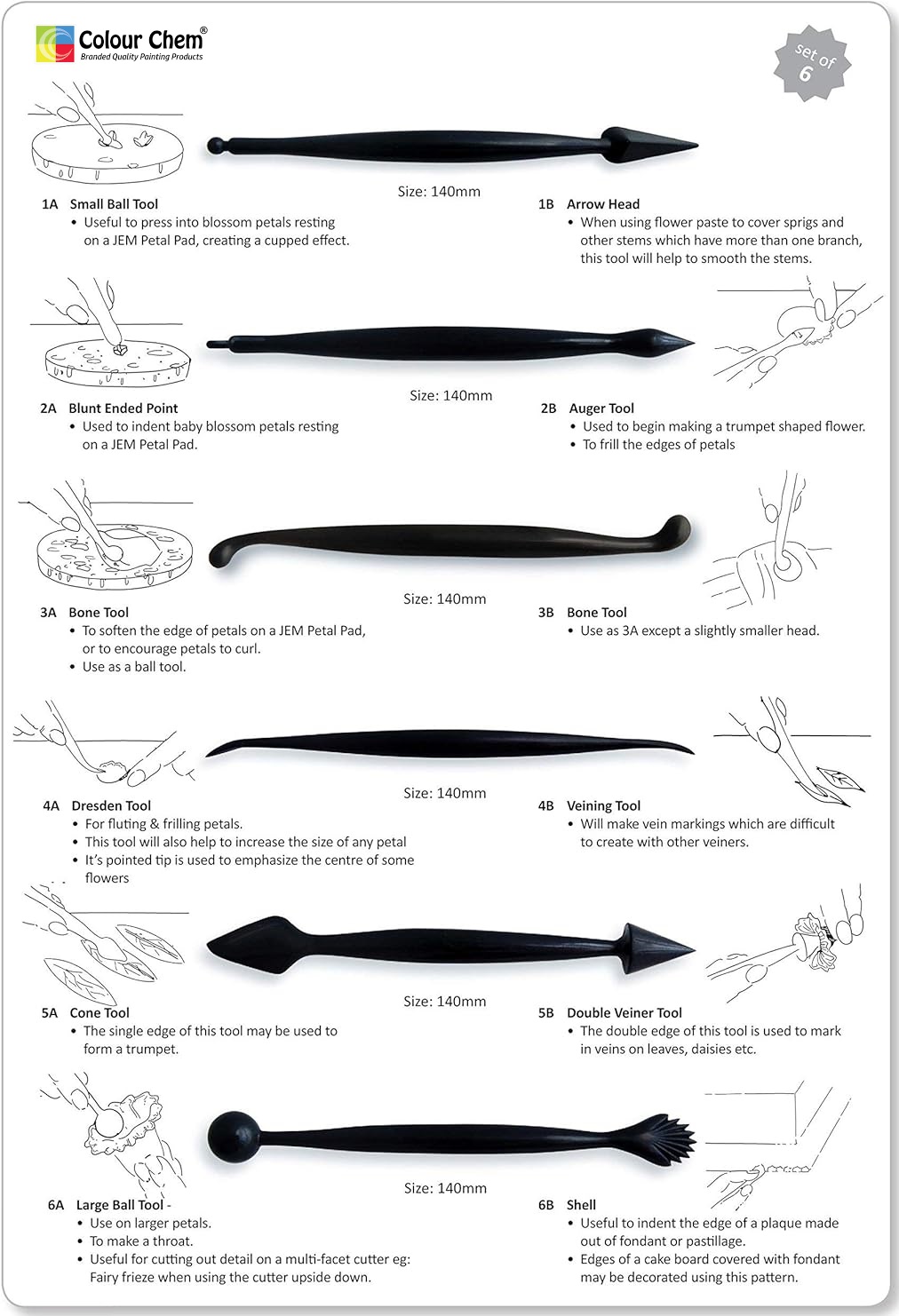 Colour Chem®
Branded Quality Painting Products

set of 6

Size: 140mm

1A Small Ball Tool
• Useful to press into blossom petals resting on a JEM Petal Pad, creating a cupped effect.

1B Arrow Head
• When using flower paste to cover sprigs and other stems which have more than one branch, this tool will help to smooth the stems.

Size: 140mm

2A Blunt Ended Point
• Used to indent baby blossom petals resting on a JEM Petal Pad.

2B Auger Tool
• Used to begin making a trumpet shaped flower.
• To frill the edges of petals

Size: 140mm

3A Bone Tool
• To soften the edge of petals on a JEM Petal Pad, or to encourage petals to curl.
• Use as a ball tool.

3B Bone Tool
• Use as 3A except a slightly smaller head.

Size: 140mm

4A Dresden Tool
• For fluting & frilling petals.
• This tool will also help to increase the size of any petal
• It's pointed tip is used to emphasize the centre of some flowers

4B Veining Tool
• Will make vein markings which are difficult to create with other veiners.

Size: 140mm

5A Cone Tool
• The single edge of this tool may be used to form a trumpet.

5B Double Veiner Tool
• The double edge of this tool is used to mark in veins on leaves, daisies etc.

Size: 140mm

6A Large Ball Tool -
• Use on larger petals.
• To make a throat.
• Useful for cutting out detail on a multi-facet cutter eg: Fairy frieze when using the cutter upside down.

6B Shell
• Useful to indent the edge of a plaque made out of fondant or pastillage.
• Edges of a cake board covered with fondant may be decorated using this pattern.